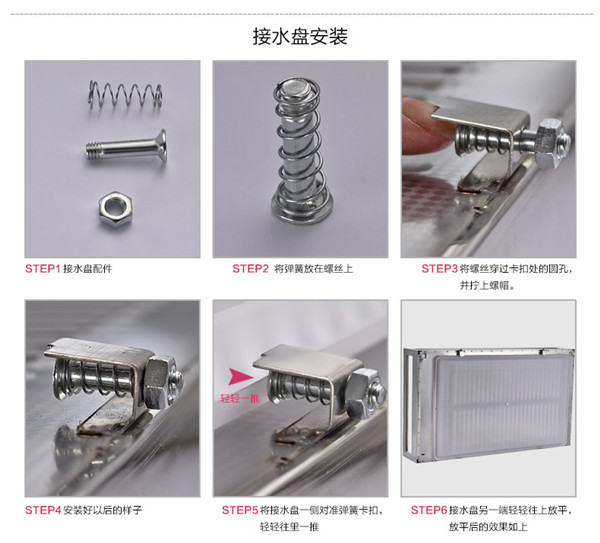 接水盘安装

STEP1 接水盘配件

STEP2 将弹簧放在螺丝上

STEP3 将螺丝穿过卡扣处的圆孔，并拧上螺帽。

STEP4 安装好以后的样子

轻轻一推

STEP5 将接水盘一侧对准弹簧卡扣，轻轻往里一推

STEP6 接水盘另一端轻轻往上放平，放平后的效果如上