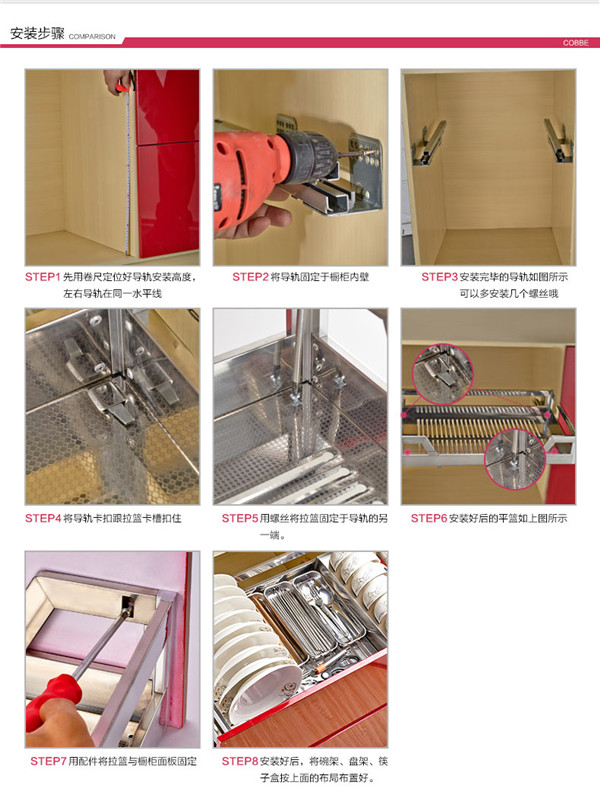 安装步骤 COMPARISON

COBBE

STEP1 先用卷尺定位好导轨安装高度，左右导轨在同一水平线

STEP2 将导轨固定于橱柜内壁

STEP3 安装完毕的导轨如图所示 可以多安装几个螺丝哦

STEP4 将导轨卡扣跟拉篮卡槽扣住

STEP5 用螺丝将拉篮固定于导轨的另一端。

STEP6 安装好后的平篮如上图所示

STEP7 用配件将拉篮与橱柜面板固定

STEP8 安装好后，将碗架、盘架、筷子盒按上面的布局布置好。