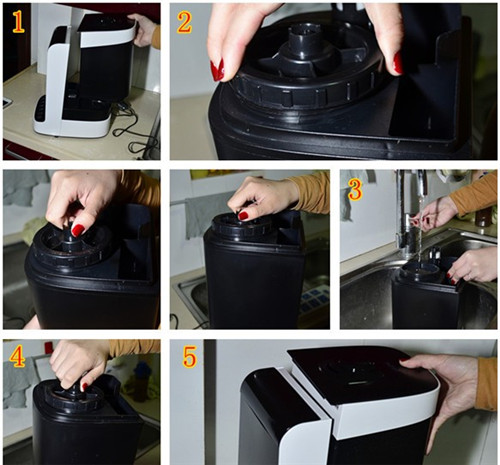 1
2
3
4
5